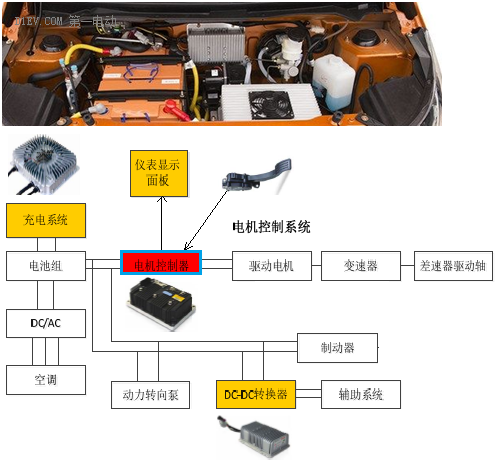 D1EV.COM 第一电动

仪表显示面板

充电系统

电机控制系统

电池组

电机控制器

驱动电机

变速器

差速器驱动轴

DC/AC

制动器

空调

动力转向泵

DC-DC转换器

辅助系统