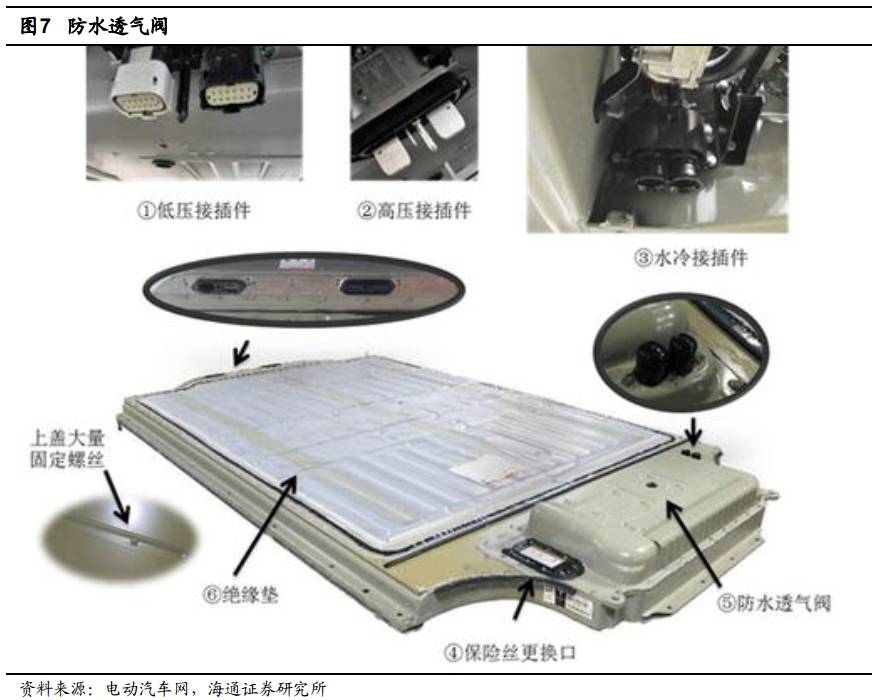 图7 防水透气阀

①低压接插件

②高压接插件

③水冷接插件

上盖大量固定螺丝

⑥绝缘垫

⑤防水透气阀

④保险丝更换口

资料来源：电动汽车网，海通证券研究所