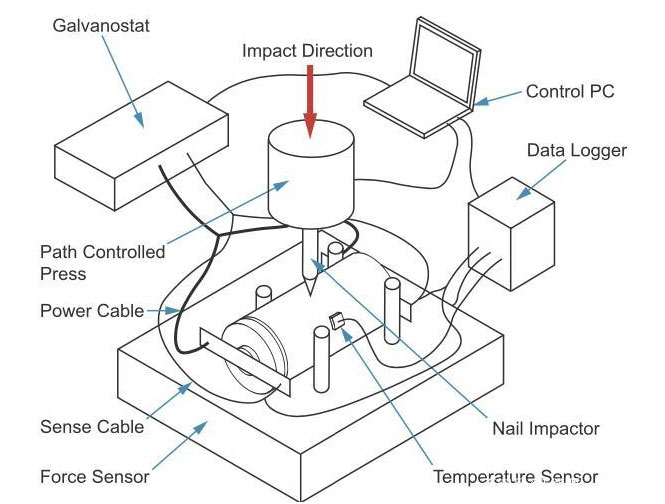 Galvanostat

Impact Direction

Control PC

Data Logger

Path Controlled Press

Power Cable

Sense Cable

Force Sensor

Nail Impactor

Temperature Sensor