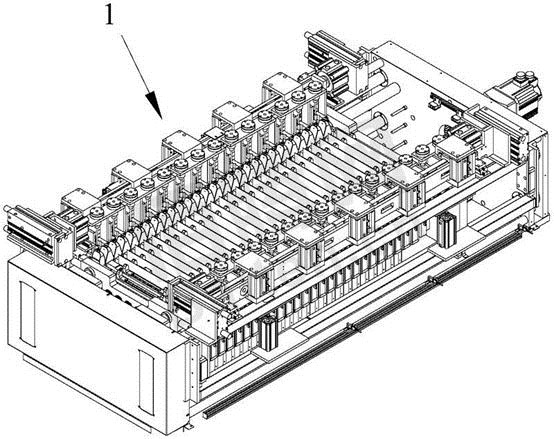 1