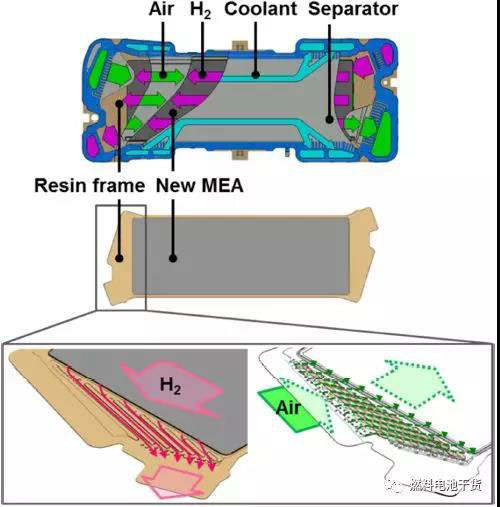 Air $H_2$ Coolant Separator

Resin frame New MEA

$H_2$

Air

燃料电池干货