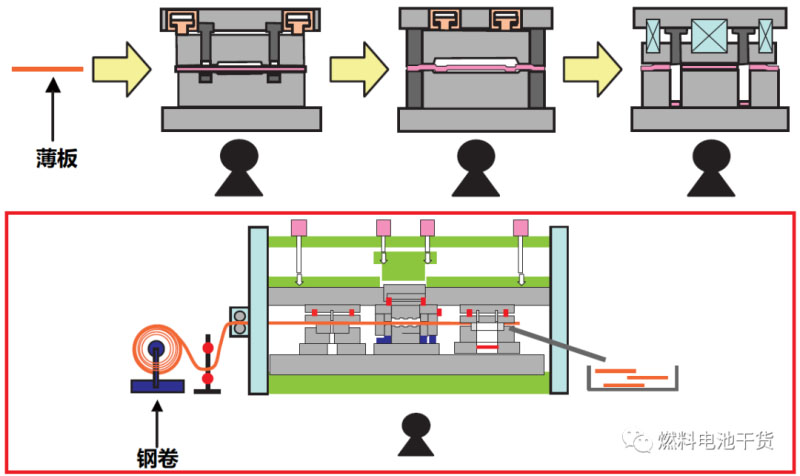 薄板

钢卷

燃料电池干货