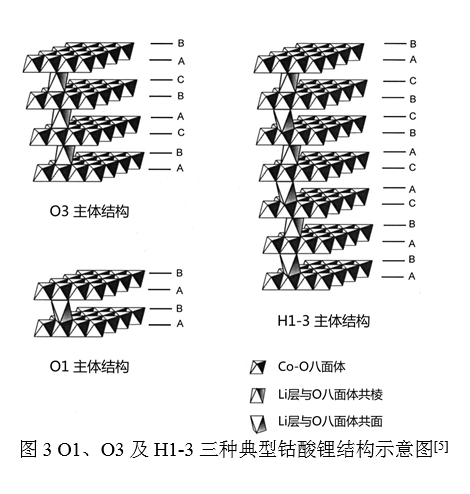 B
A
C
B
A
C
B
A

O3 主体结构

B
A
B
A

O1 主体结构

B
A
C
B
C
B
A
C
A
C
B
A
B
A

H1-3 主体结构

Co-O八面体

Li层与O八面体共棱

Li层与O八面体共面

图 3 O1、O3 及 H1-3 三种典型钴酸锂结构示意图$^{[5]}$