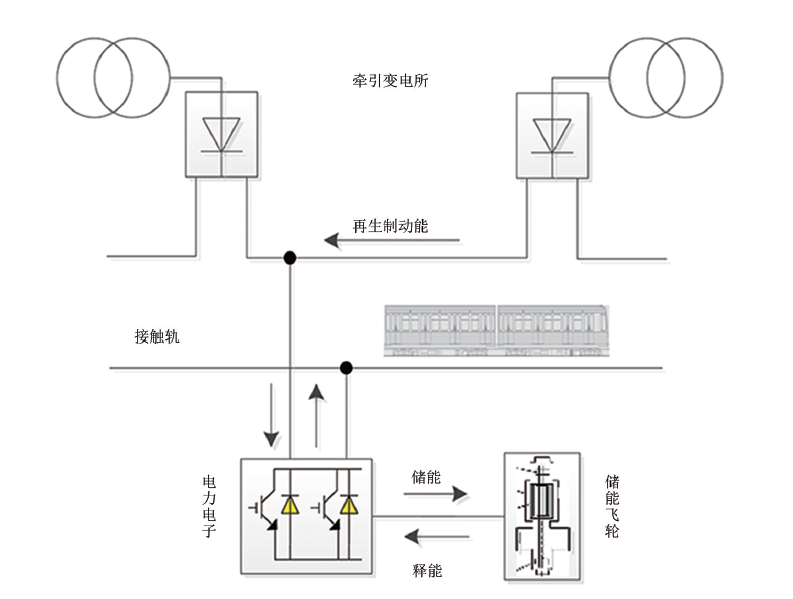 牵引变电所

再生制动能

接触轨

电力电子

储能

释能

储能飞轮