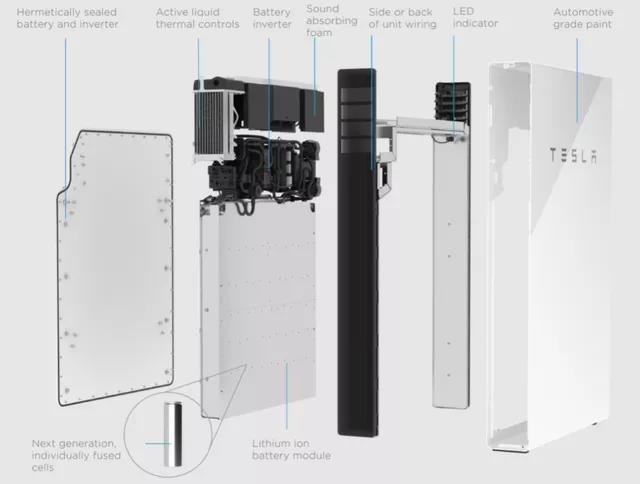 Hermetically sealed battery and inverter

Active liquid thermal controls

Battery inverter

Sound absorbing foam

Side or back of unit wiring

LED indicator

Automotive grade paint

TESLA

Next generation, individually fused cells

Lithium ion battery module